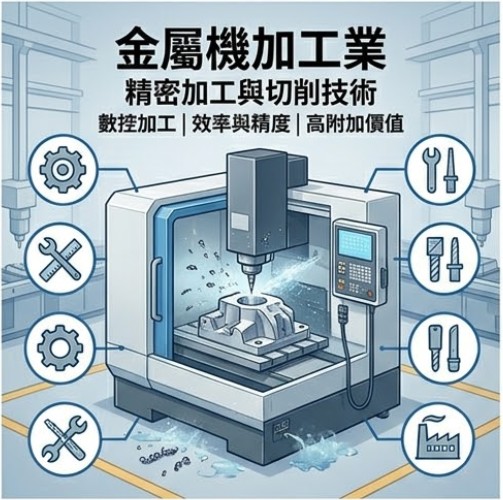 金屬機加工業

精密加工與切削技術

數控加工 | 效率與精度 | 高附加價值